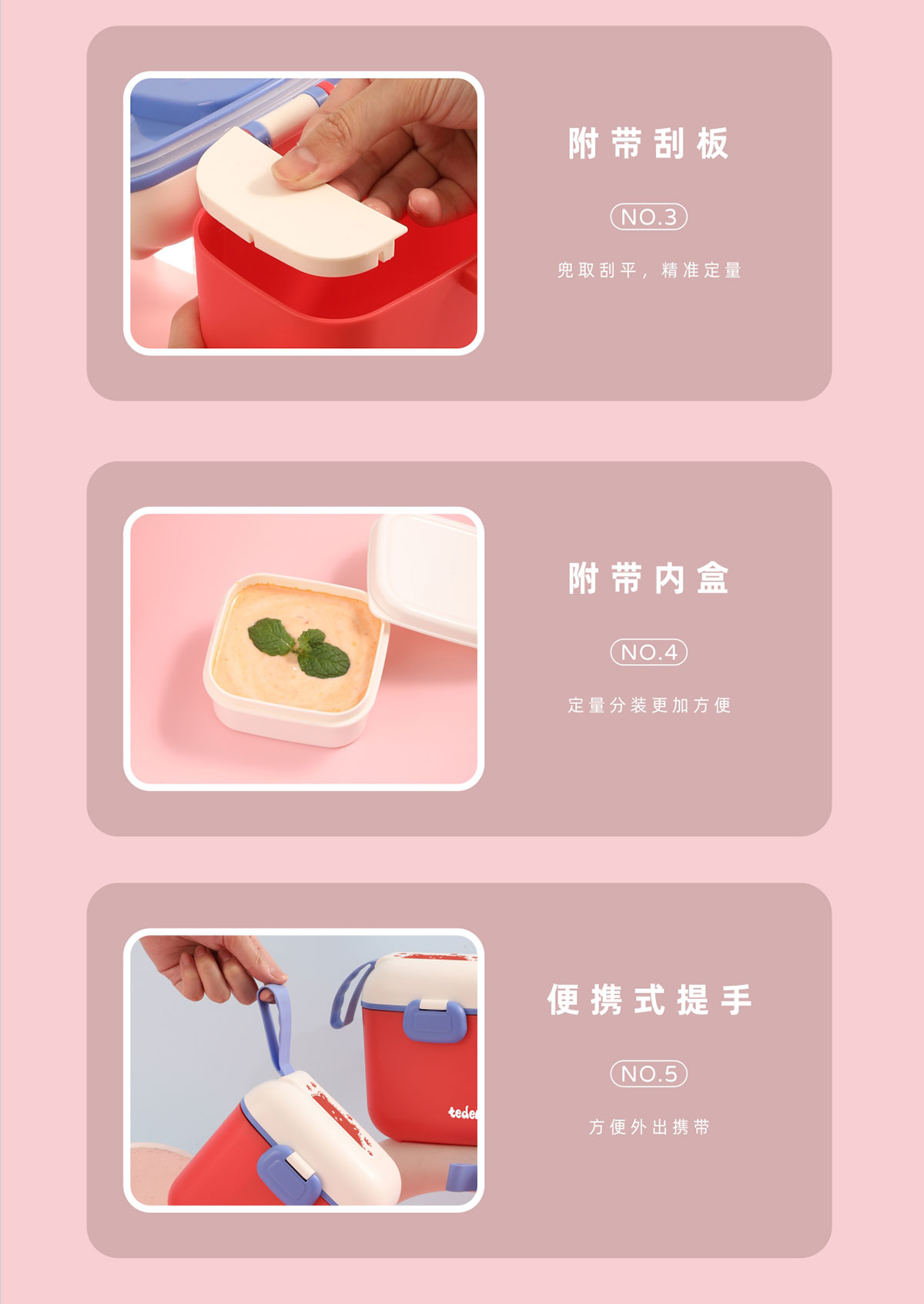 附带刮板

NO.3

兜取刮平，精准定量

附带内盒

NO.4

定量分装更加方便

便携式提手

NO.5

方便外出携带

tede